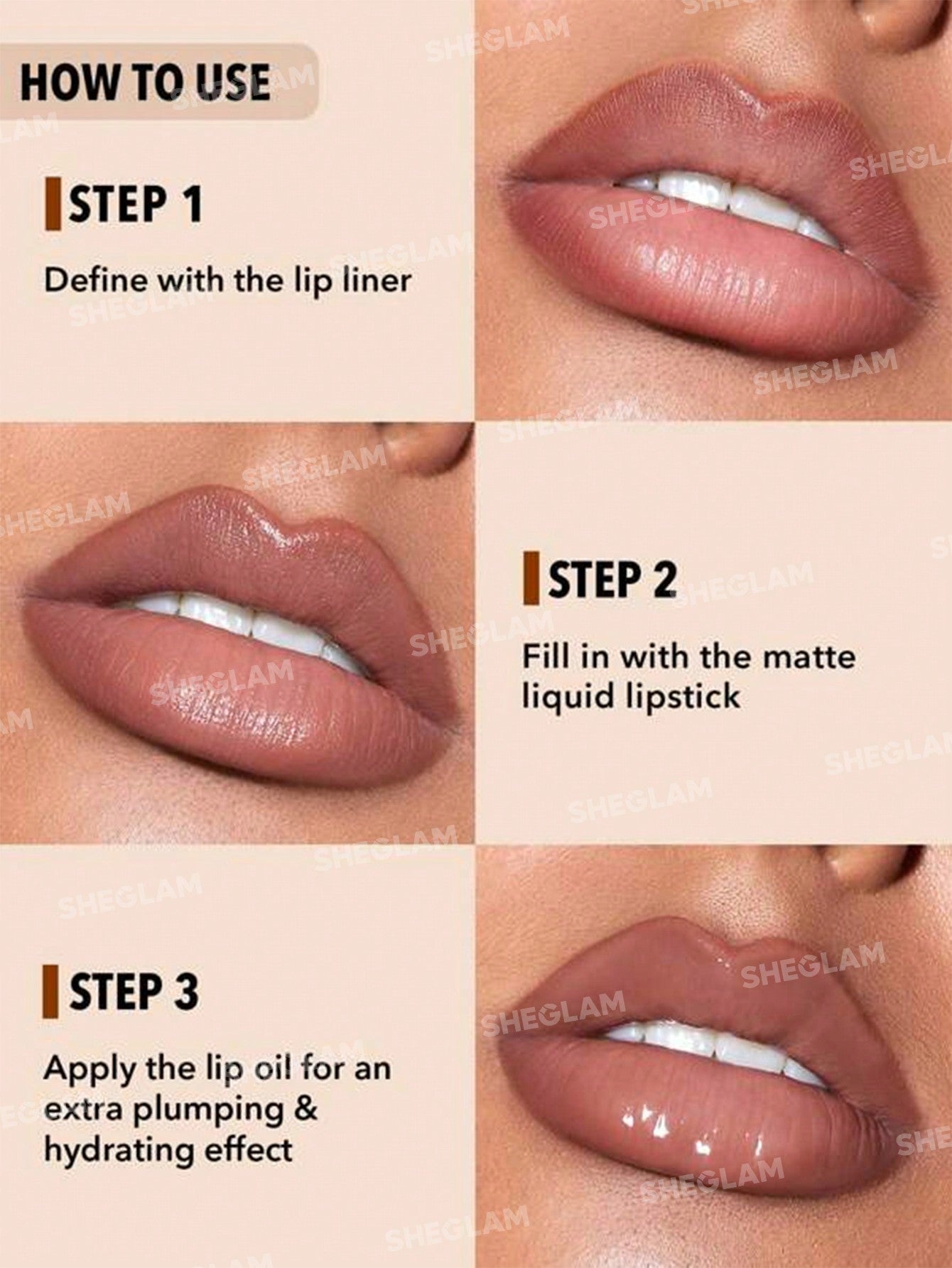 HOW TO USE

STEP 1

Define with the lip liner

STEP 2

Fill in with the matte liquid lipstick

STEP 3

Apply the lip oil for an extra plumping & hydrating effect

SHEGLAM