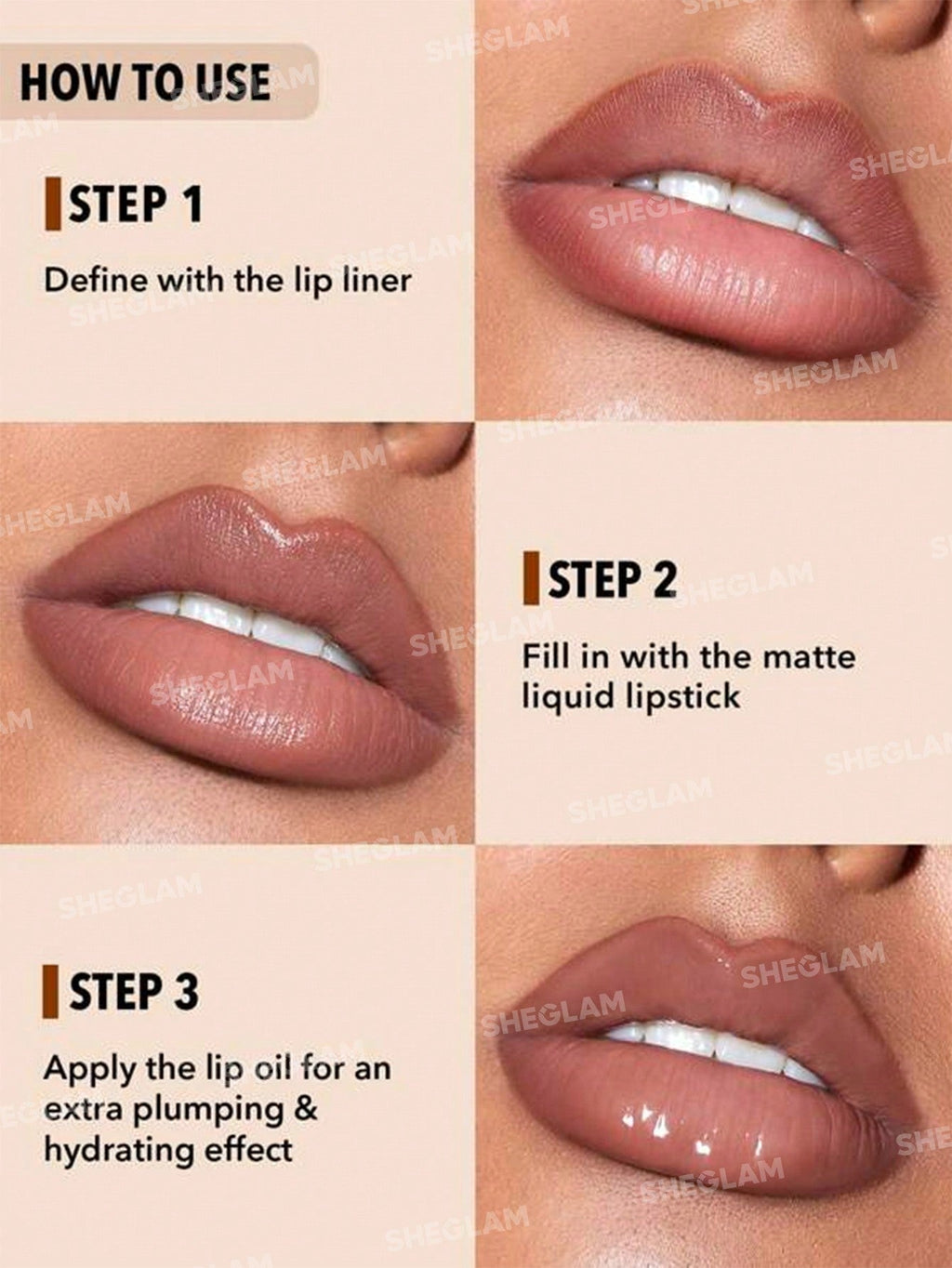 HOW TO USE

STEP 1

Define with the lip liner

STEP 2

Fill in with the matte liquid lipstick

STEP 3

Apply the lip oil for an extra plumping & hydrating effect

SHEGLAM