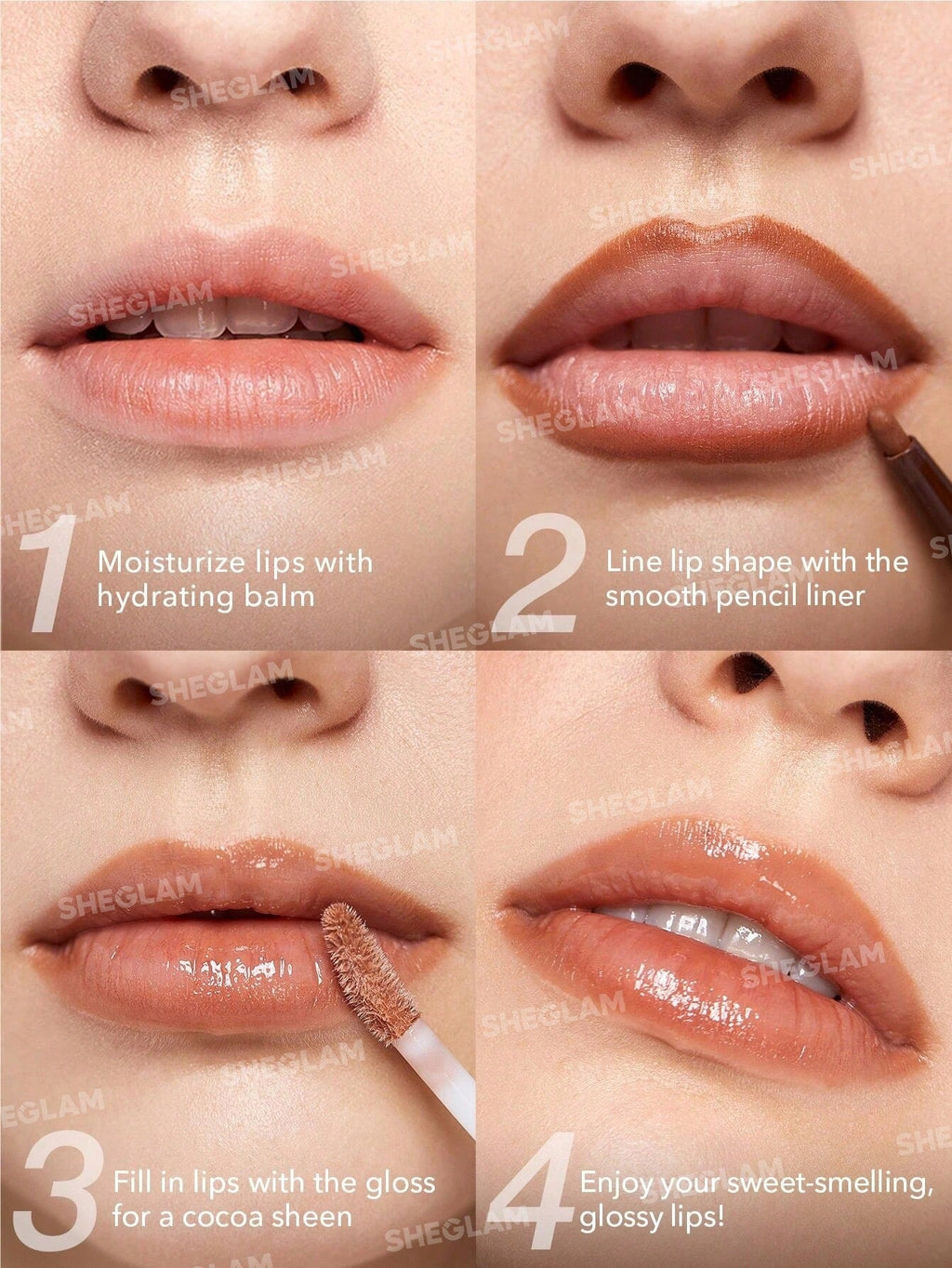 SHEGLAM

1 Moisturize lips with hydrating balm

2 Line lip shape with the smooth pencil liner

3 Fill in lips with the gloss for a cocoa sheen

4 Enjoy your sweet-smelling, glossy lips!