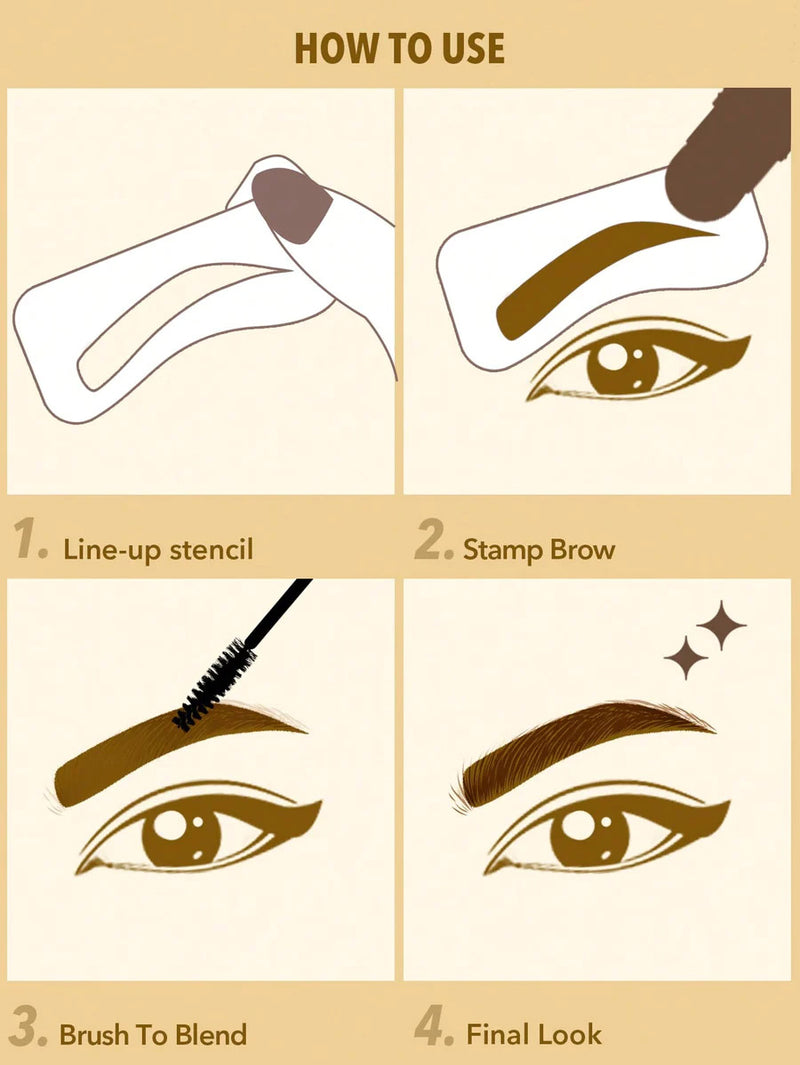 HOW TO USE

1. Line-up stencil

2. Stamp Brow

3. Brush To Blend

4. Final Look