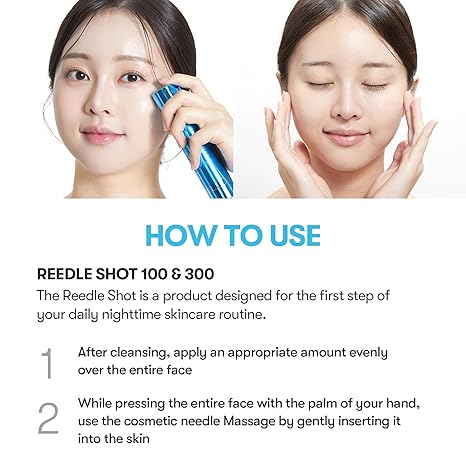 HOW TO USE

REEDLE SHOT 100 & 300
The Reedle Shot is a product designed for the first step of your daily nighttime skincare routine.

1 After cleansing, apply an appropriate amount evenly over the entire face

2 While pressing the entire face with the palm of your hand, use the cosmetic needle Massage by gently inserting it into the skin