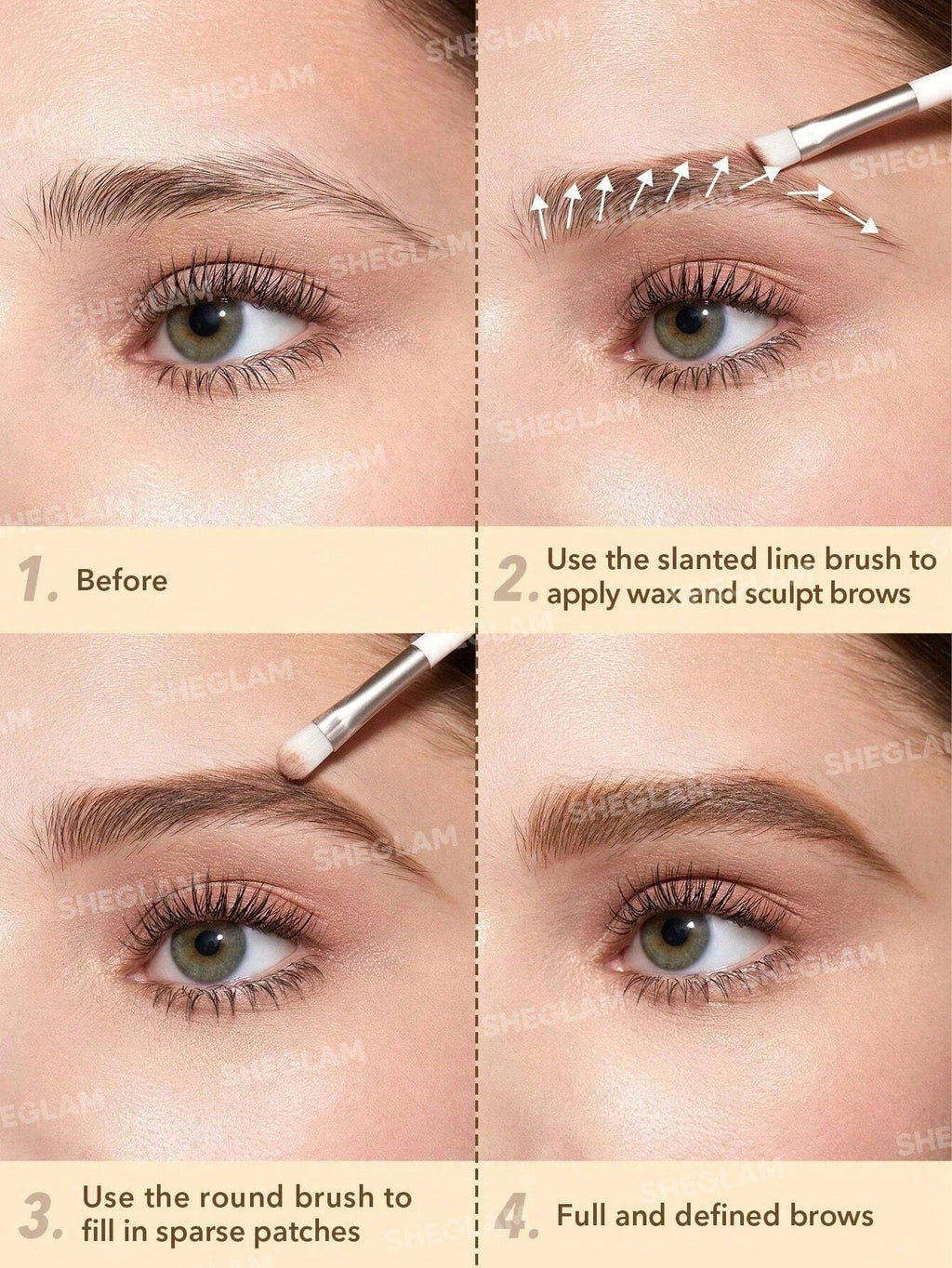 SHEGLAM

1. Before

2. Use the slanted line brush to apply wax and sculpt brows

3. Use the round brush to fill in sparse patches

4. Full and defined brows